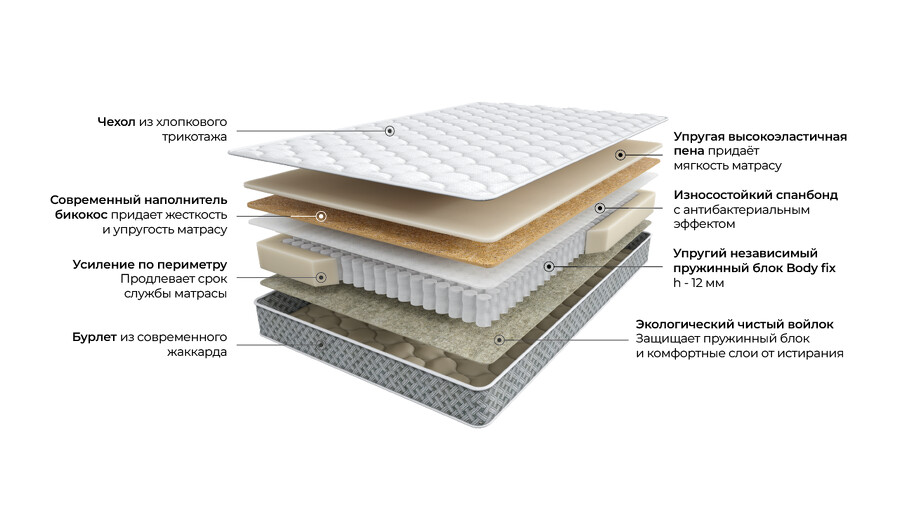 Чехол из хлопкового трикотажа

Современный наполнитель бикокос придает жесткость и упругость матрасу

Усиление по периметру Продлевает срок службы матрасы

Бурлет из современного жаккарда

Упругая высокоэластичная пена придаёт мягкость матрасу

Износостойкий спанбонд с антибактериальным эффектом

Упругий независимый пружинный блок Body fix h - 12 мм

Экологический чистый войлок Защищает пружинный блок и комфортные слои от истирания